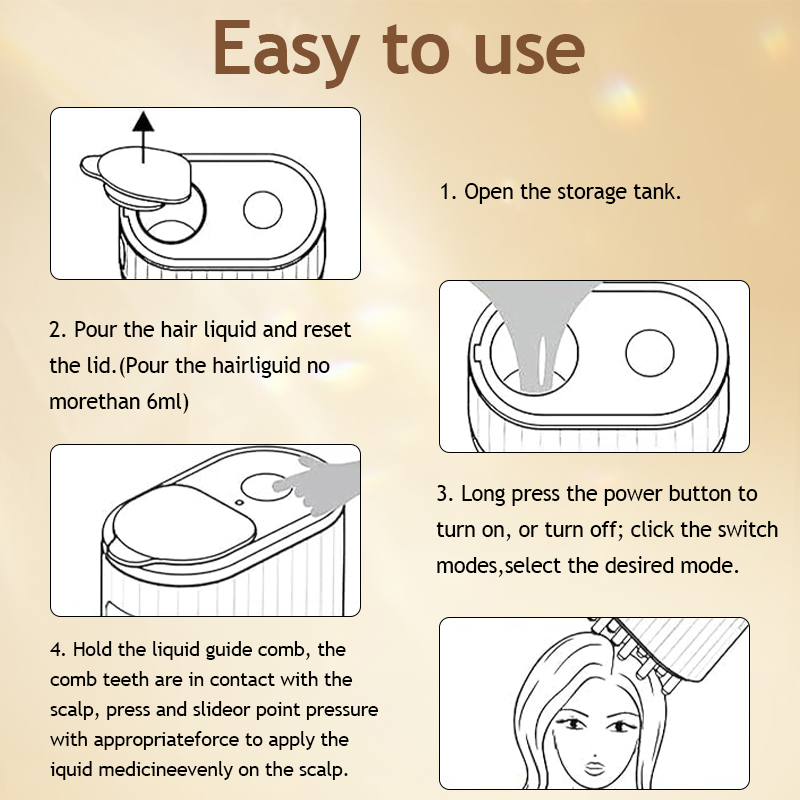 Easy to use

1. Open the storage tank.

2. Pour the hair liquid and reset the lid.(Pour the hairliguid no morethan 6ml)

3. Long press the power button to turn on, or turn off; click the switch modes,select the desired mode.

4. Hold the liquid guide comb, the comb teeth are in contact with the scalp, press and slideor point pressure with appropriateforce to apply the iquid medicineevenly on the scalp.